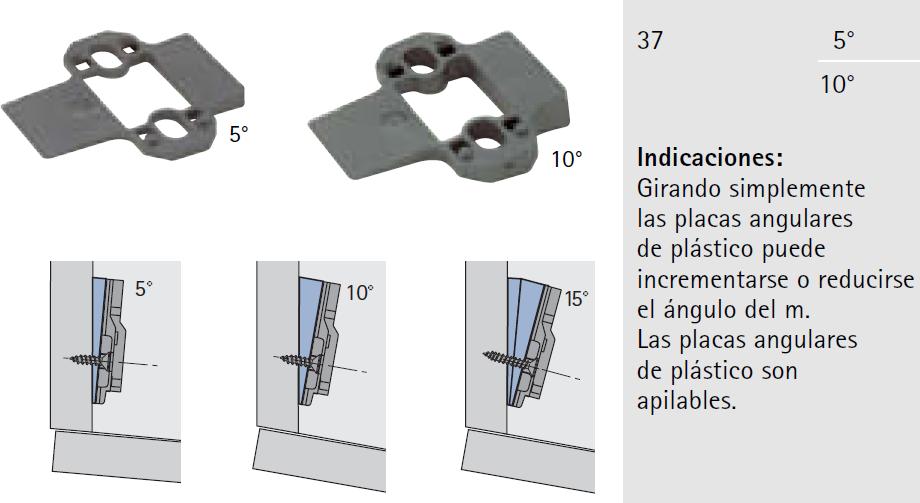 5°

10°

5°

10°

15°

37

5°

10°

**Indicaciones:**
Girando simplemente las placas angulares de plástico puede incrementarse o reducirse el ángulo del m.
Las placas angulares de plástico son apilables.